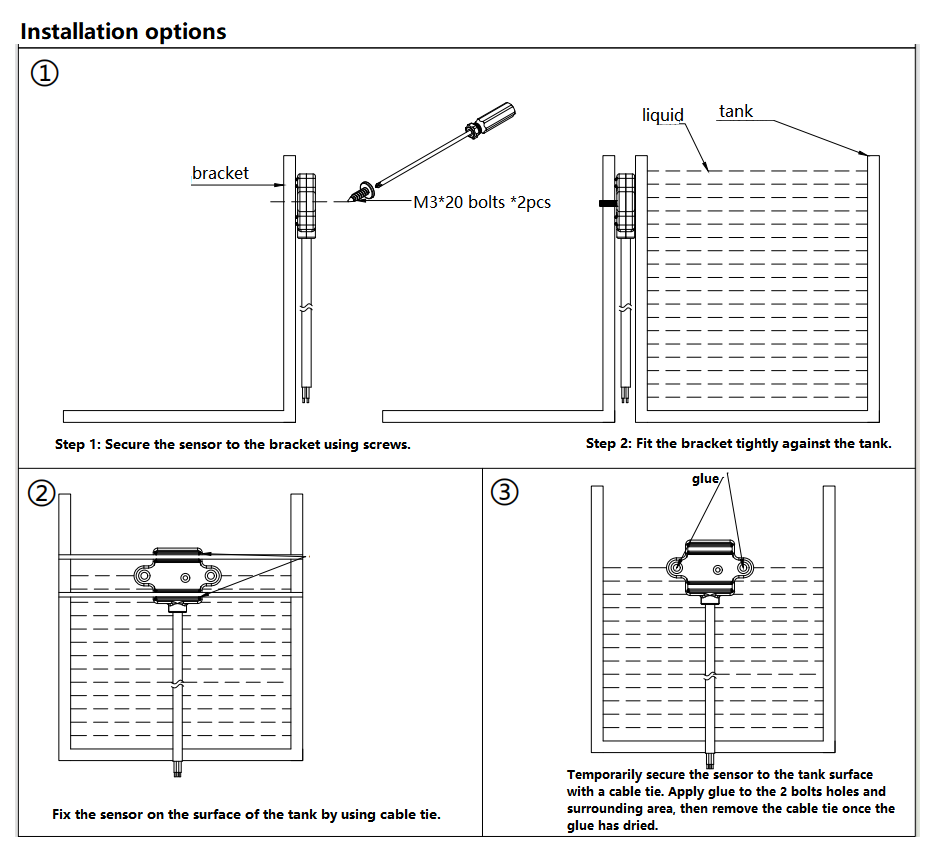 Installation options

①

bracket

M3*20 bolts *2pcs

liquid

tank

Step 1: Secure the sensor to the bracket using screws.

Step 2: Fit the bracket tightly against the tank.

②

Fix the sensor on the surface of the tank by using cable tie.

③

glue

Temporarily secure the sensor to the tank surface with a cable tie. Apply glue to the 2 bolts holes and surrounding area, then remove the cable tie once the glue has dried.